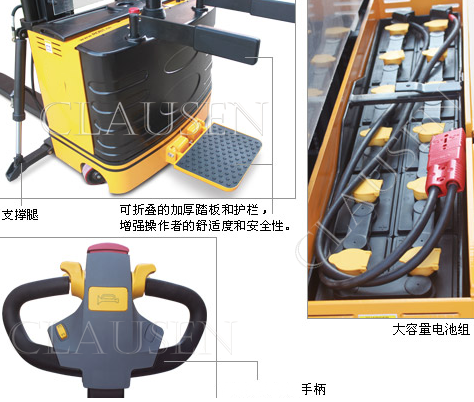 CLAUSEN

支撑腿

可折叠的加厚踏板和护栏，增强操作者的舒适度和安全性。

CLAUSEN

大容量电池组

CLAUSEN

手柄